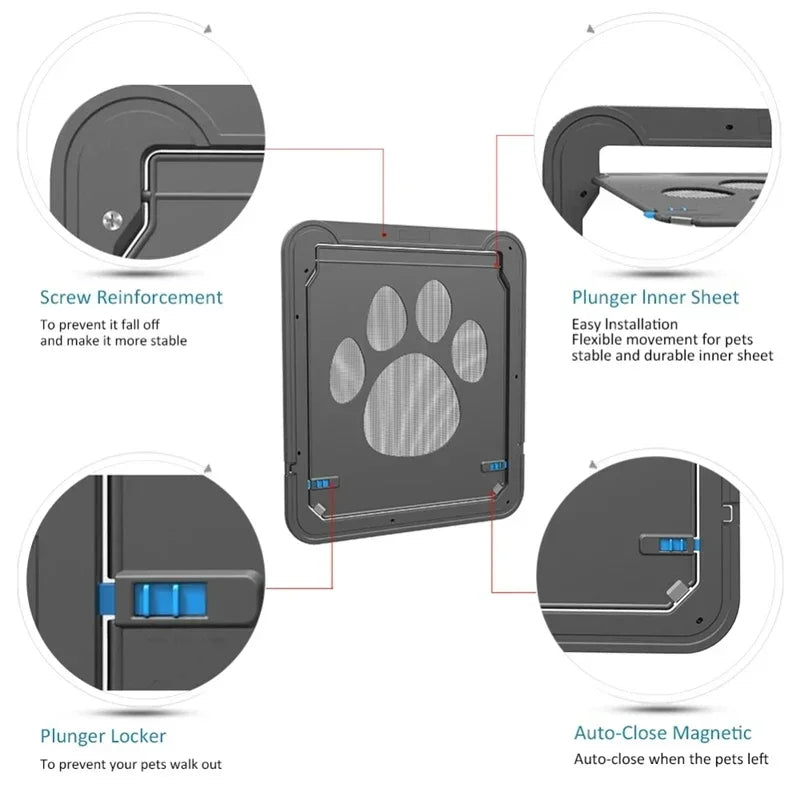 Screw Reinforcement

To prevent it fall off and make it more stable

Plunger Inner Sheet

Easy Installation
Flexible movement for pets
stable and durable inner sheet

Plunger Locker

To prevent your pets walk out

Auto-Close Magnetic

Auto-close when the pets left