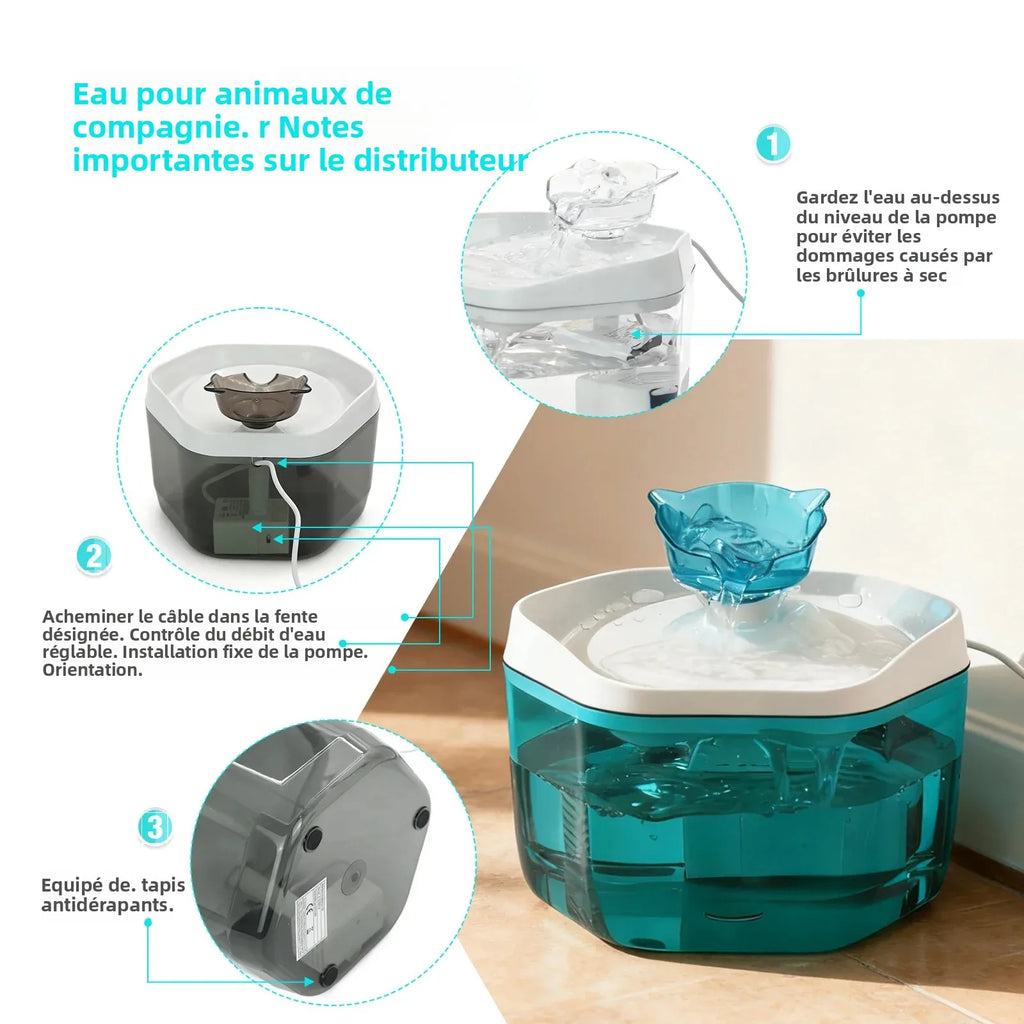 Eau pour animaux de compagnie. r Notes importantes sur le distributeur

1

Gardez l'eau au-dessus du niveau de la pompe pour éviter les dommages causés par les brûlures à sec

2

Acheminer le câble dans la fente désignée. Contrôle du débit d'eau réglable. Installation fixe de la pompe. Orientation.

3

Equipé de. tapis antidérapants.