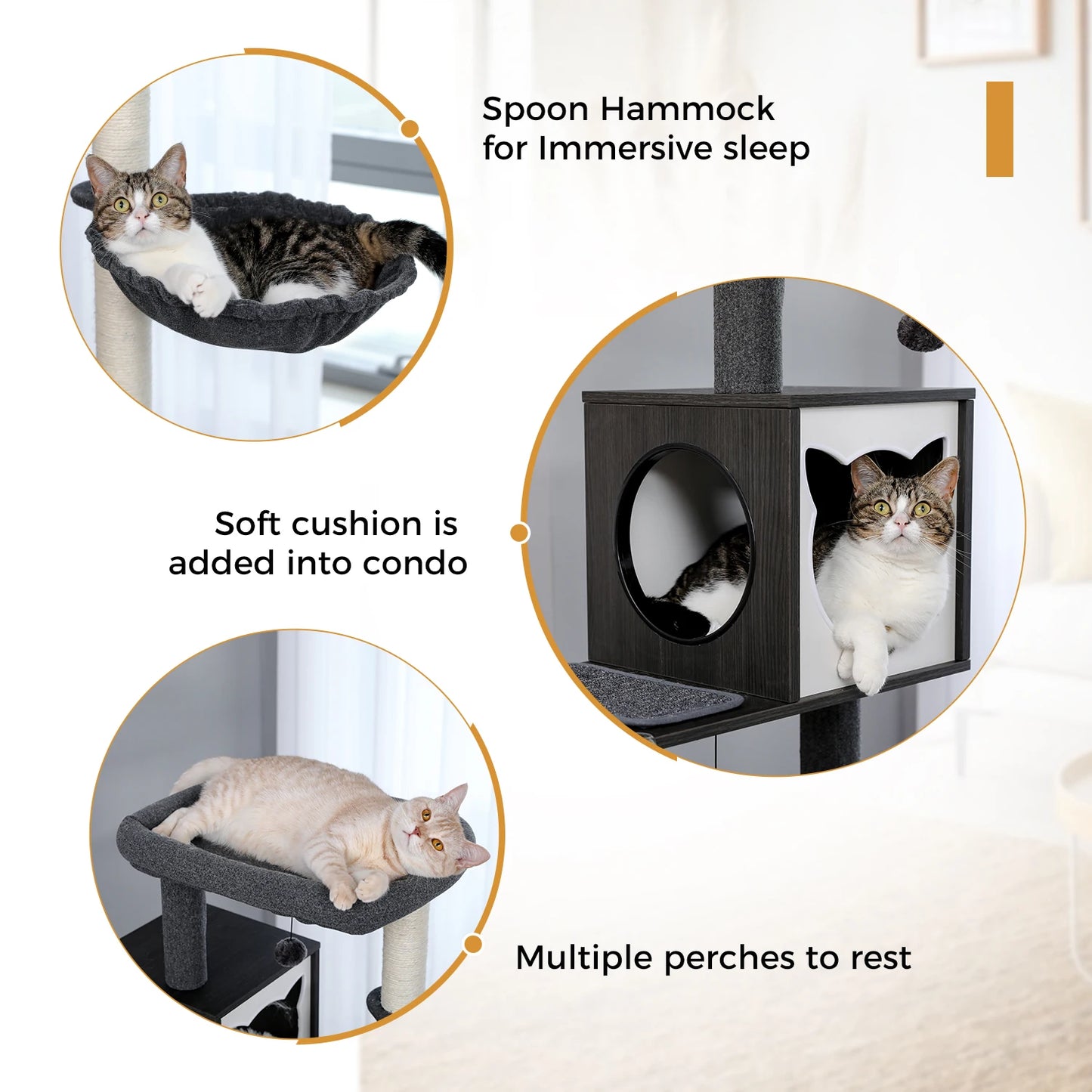 Spoon Hammock for Immersive sleep

Soft cushion is added into condo

Multiple perches to rest